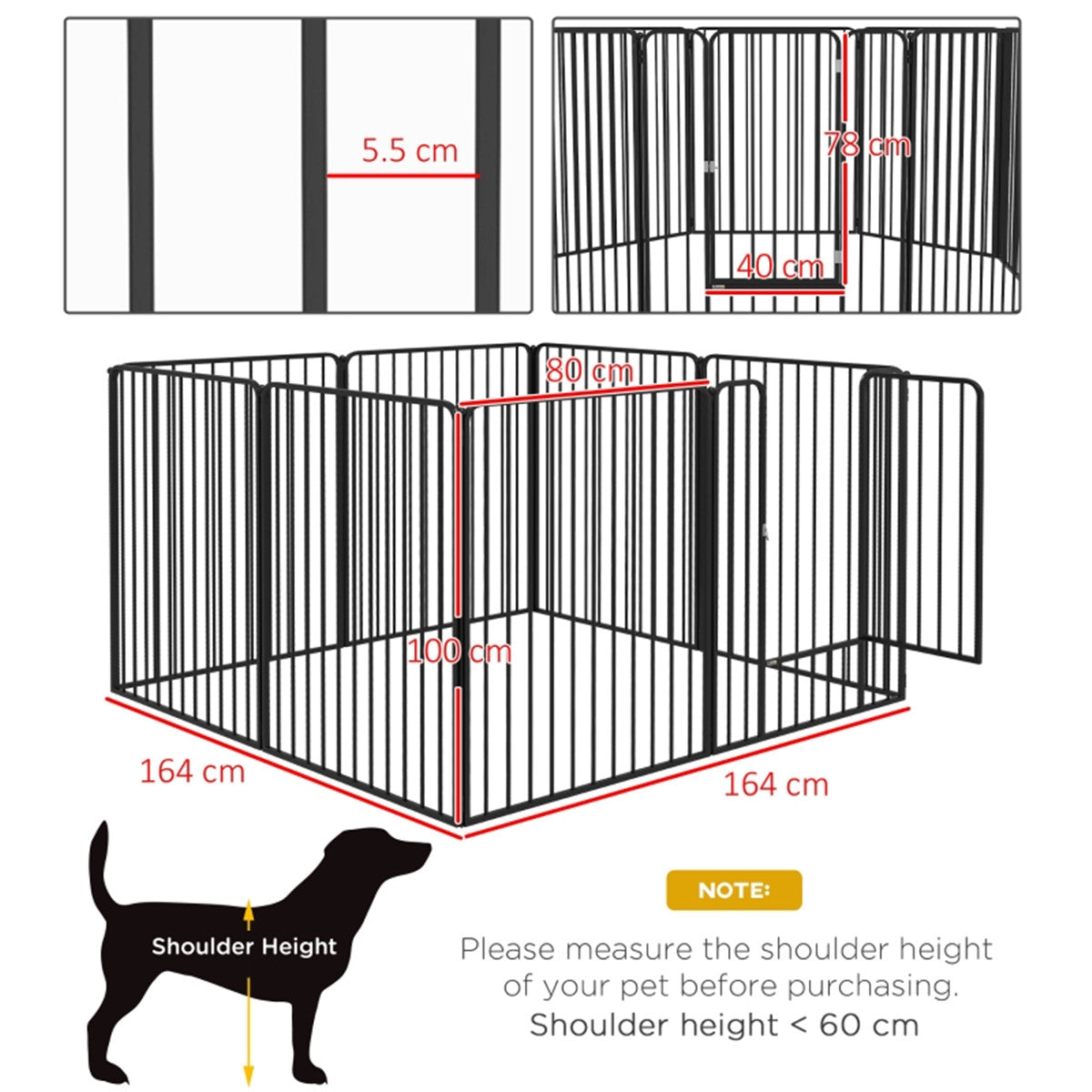 5.5 cm

78 cm

40 cm

80 cm

100 cm

164 cm

164 cm

Shoulder Height

NOTE:

Please measure the shoulder height of your pet before purchasing.

Shoulder height < 60 cm