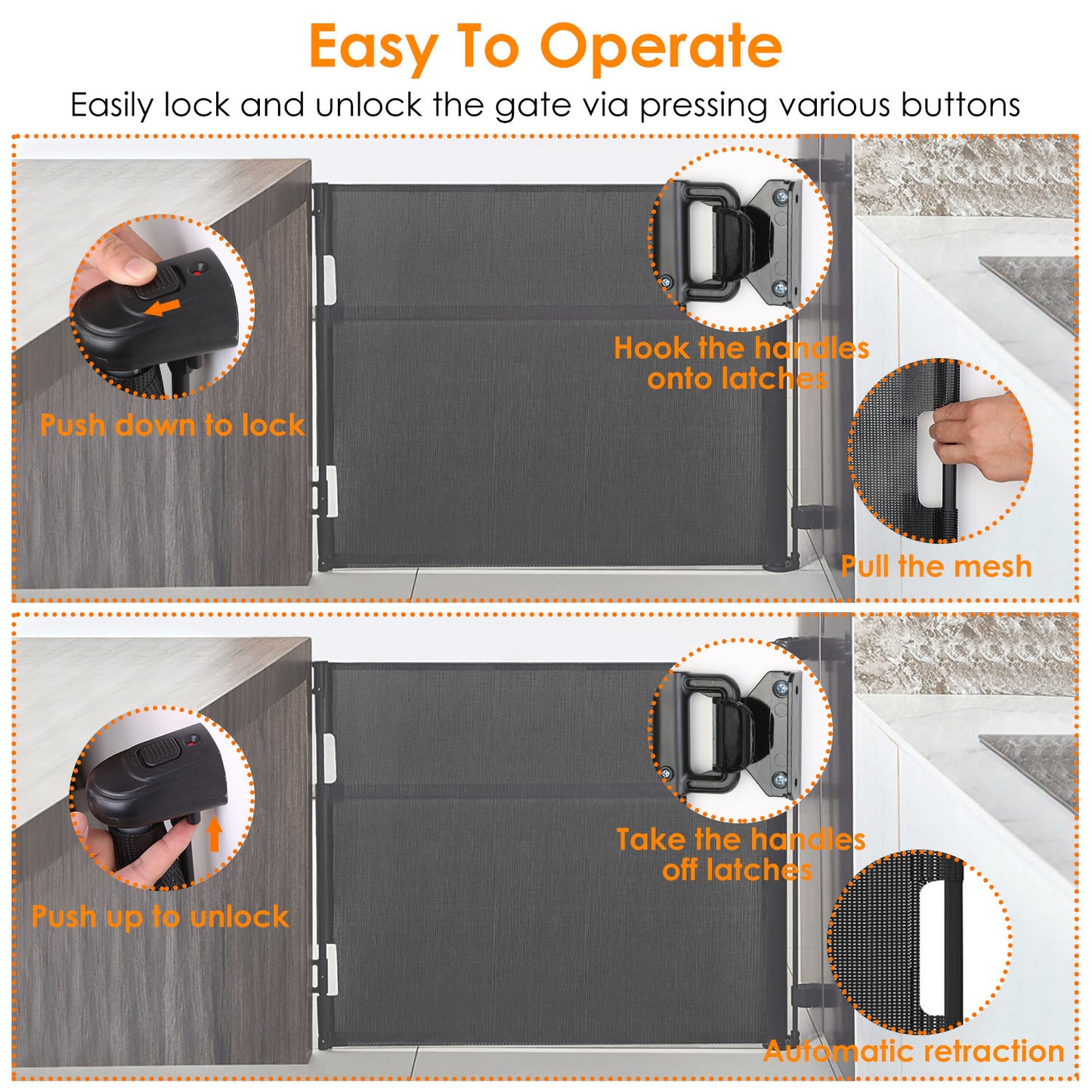 Easy To Operate

Easily lock and unlock the gate via pressing various buttons

Push down to lock

Hook the handles onto latches

Pull the mesh

Push up to unlock

Take the handles off latches

Automatic retraction